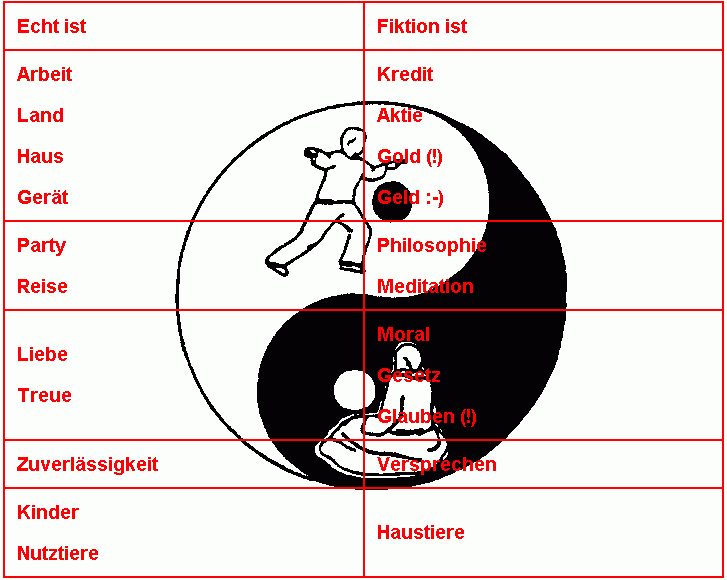 | Echt ist | Fiktion ist |
|---|---|
| Arbeit<br>Land<br>Haus<br>Gerät | Kredit<br>Aktie<br>Gold (!)<br>Geld :-) |
| Party<br>Reise | Philosophie<br>Meditation |
| Liebe<br>Treue | Moral<br>Gesetz<br>Glauben (!) |
| Zuverlässigkeit | Versprechen |
| Kinder<br>Nutztiere | Haustiere |